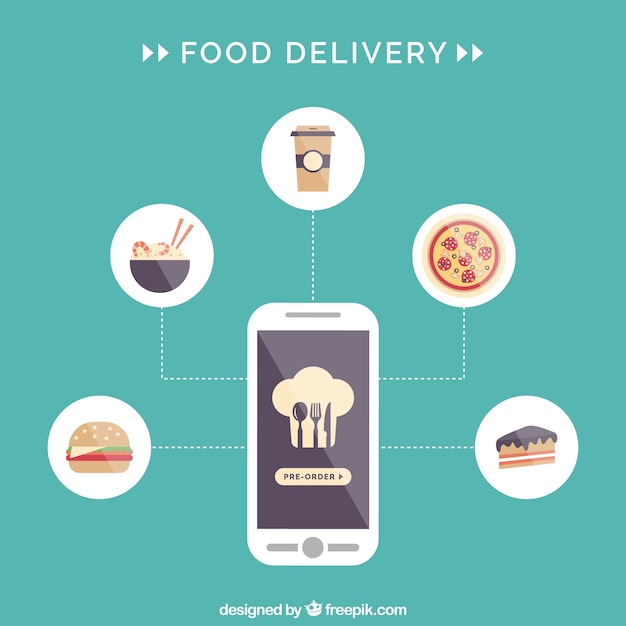 FOOD DELIVERY

PRE-ORDER

designed by freepik.com