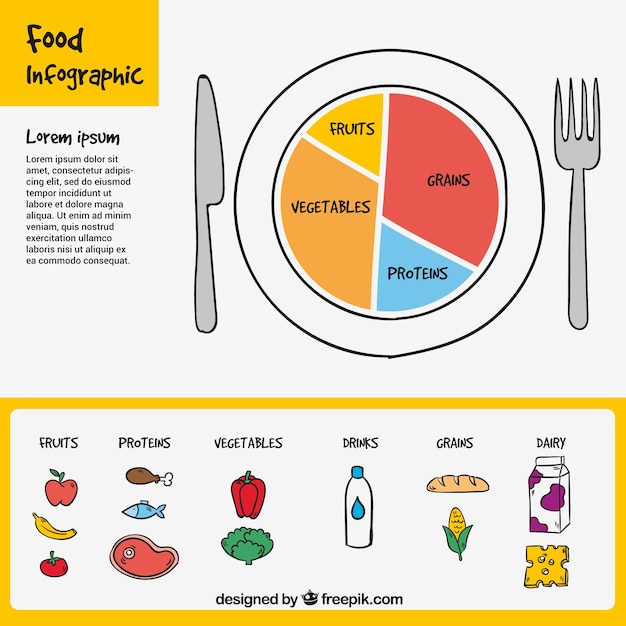 Food Infographic

Lorem ipsum

Lorem ipsum dolor sit amet, consectetur adipiscing elit, sed do eiusmod tempor incididunt ut labore et dolore magna aliqua. Ut enim ad minim veniam, quis nostrud exercitation ullamco laboris nisi ut aliquip ex ea commodo consequat.

FRUITS
GRAINS
VEGETABLES
PROTEINS

FRUITS
PROTEINS
VEGETABLES
DRINKS
GRAINS
DAIRY

designed by freepik.com