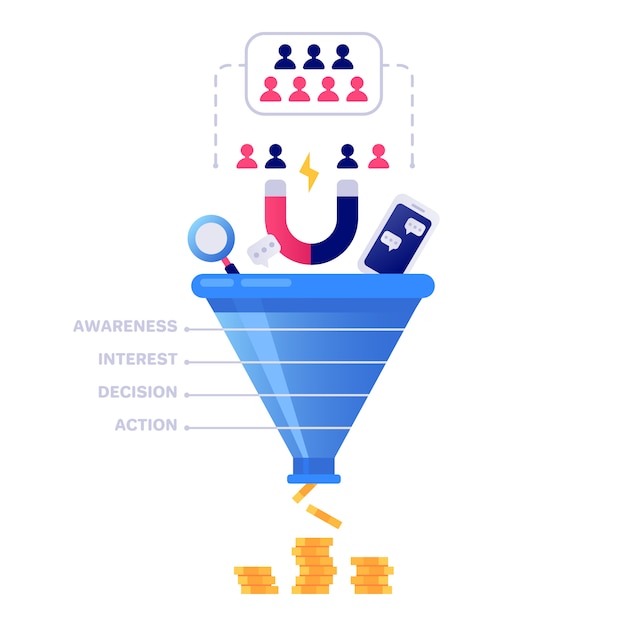 AWARENESS
INTEREST
DECISION
ACTION