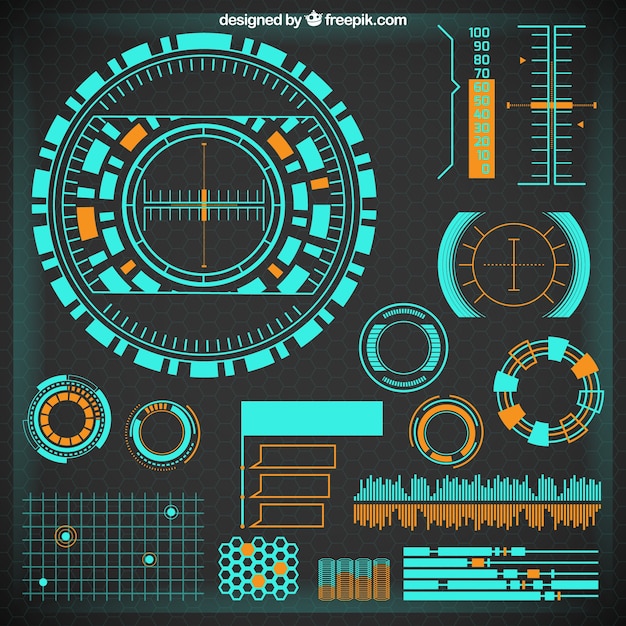 designed by freepik.com

100
90
80
70
60
50
40
30
20
10
0