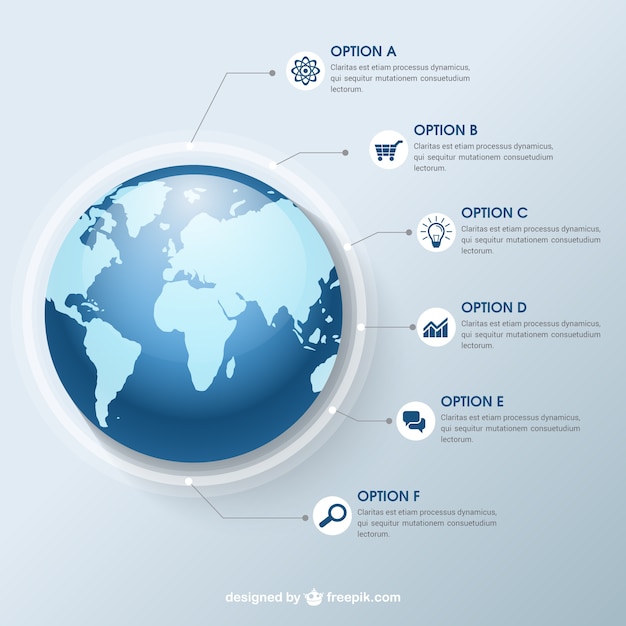 OPTION A
Claritas est etiam processus dynamicus, qui sequitur mutationem consuetudium lectorum.

OPTION B
Claritas est etiam processus dynamicus, qui sequitur mutationem consuetudium lectorum.

OPTION C
Claritas est etiam processus dynamicus, qui sequitur mutationem consuetudium lectorum.

OPTION D
Claritas est etiam processus dynamicus, qui sequitur mutationem consuetudium lectorum.

OPTION E
Claritas est etiam processus dynamicus, qui sequitur mutationem consuetudium lectorum.

OPTION F
Claritas est etiam processus dynamicus, qui sequitur mutationem consuetudium lectorum.

designed by freepik.com