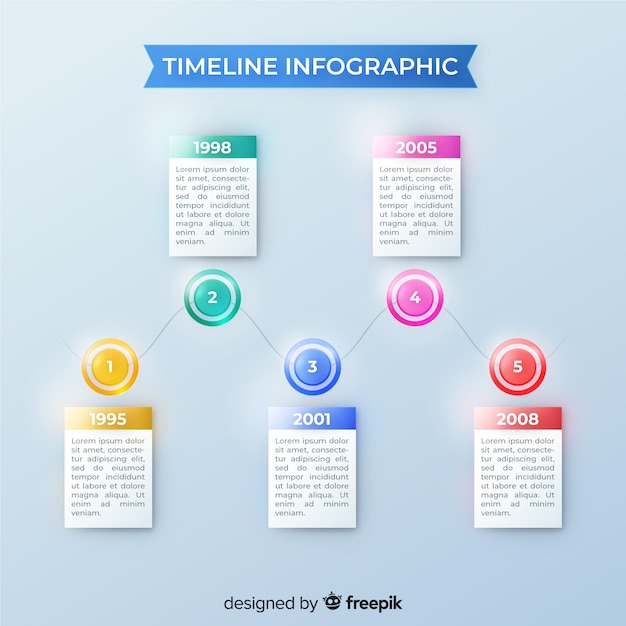 TIMELINE INFOGRAPHIC

1998

Lorem ipsum dolor sit amet, consectetur adipiscing elit, sed do eiusmod tempor incididunt ut labore et dolore magna aliqua. Ut enim ad minim veniam.

2005

Lorem ipsum dolor sit amet, consectetur adipiscing elit, sed do eiusmod tempor incididunt ut labore et dolore magna aliqua. Ut enim ad minim veniam.

2

4

1

3

5

1995

Lorem ipsum dolor sit amet, consectetur adipiscing elit, sed do eiusmod tempor incididunt ut labore et dolore magna aliqua. Ut enim ad minim veniam.

2001

Lorem ipsum dolor sit amet, consectetur adipiscing elit, sed do eiusmod tempor incididunt ut labore et dolore magna aliqua. Ut enim ad minim veniam.

2008

Lorem ipsum dolor sit amet, consectetur adipiscing elit, sed do eiusmod tempor incididunt ut labore et dolore magna aliqua. Ut enim ad minim veniam.

designed by freepik