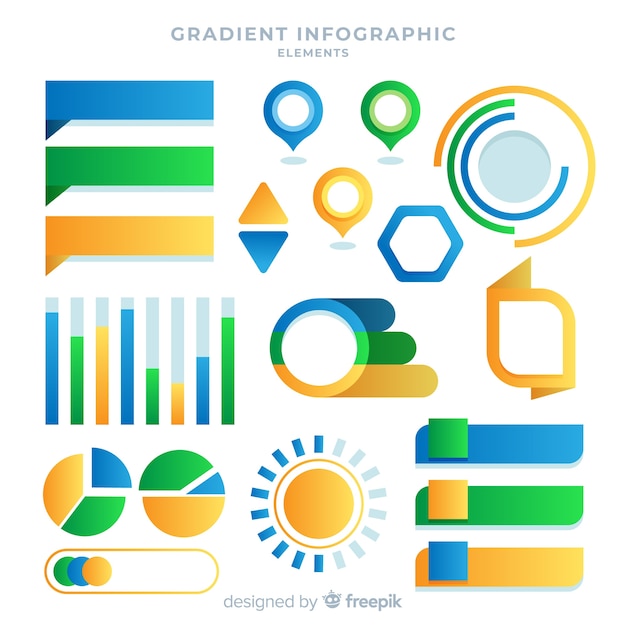 GRADIENT INFOGRAPHIC
ELEMENTS

designed by freepik