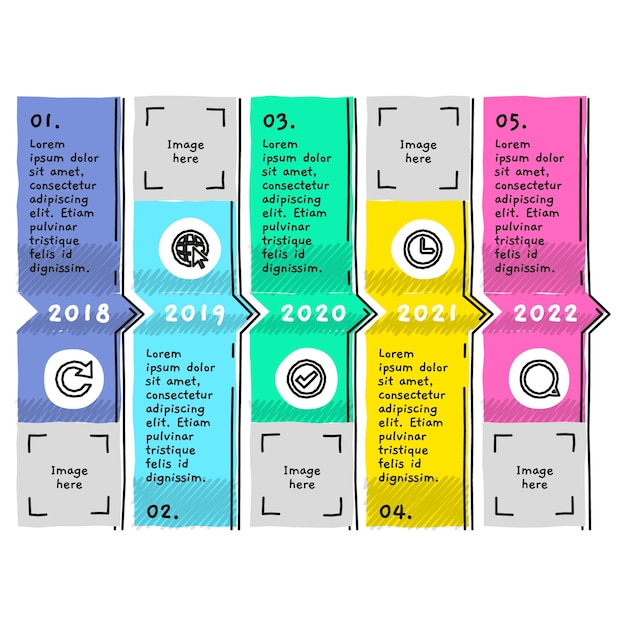 01.
Lorem ipsum dolor sit amet, consectetur adipiscing elit. Etiam pulvinar tristique felis id dignissim.

2018

Image here

Image here

2019

Lorem ipsum dolor sit amet, consectetur adipiscing elit. Etiam pulvinar tristique felis id dignissim.

02.

03.
Lorem ipsum dolor sit amet, consectetur adipiscing elit. Etiam pulvinar tristique felis id dignissim.

2020

Image here

Image here

2021

Lorem ipsum dolor sit amet, consectetur adipiscing elit. Etiam pulvinar tristique felis id dignissim.

04.

05.
Lorem ipsum dolor sit amet, consectetur adipiscing elit. Etiam pulvinar tristique felis id dignissim.

2022

Image here