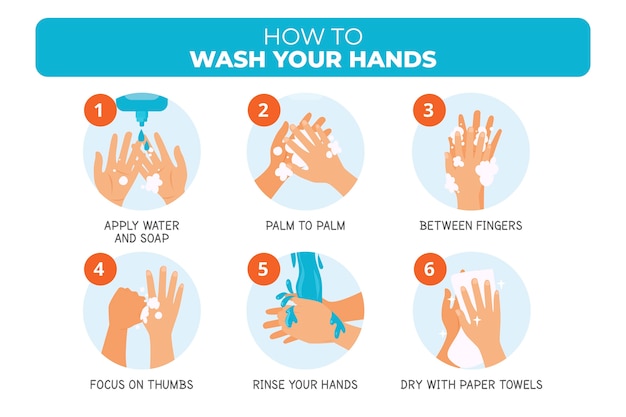 HOW TO
WASH YOUR HANDS

1
APPLY WATER AND SOAP

2
PALM TO PALM

3
BETWEEN FINGERS

4
FOCUS ON THUMBS

5
RINSE YOUR HANDS

6
DRY WITH PAPER TOWELS