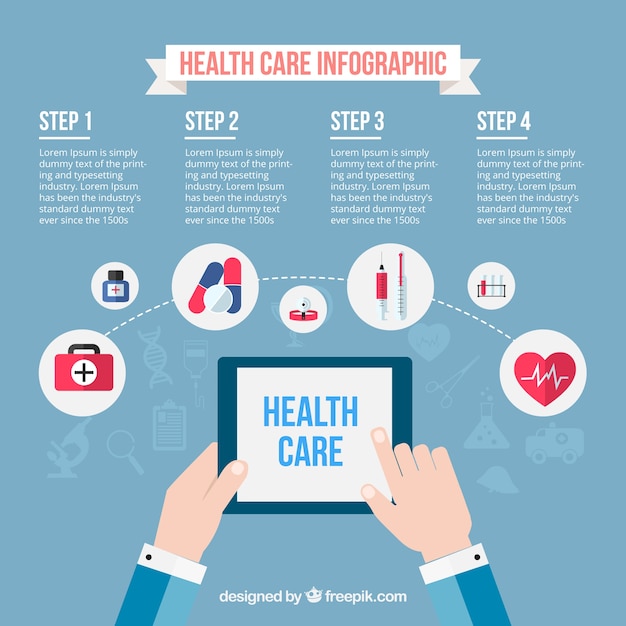 HEALTH CARE INFOGRAPHIC

STEP 1

Lorem Ipsum is simply dummy text of the printing and typesetting industry. Lorem Ipsum has been the industry's standard dummy text ever since the 1500s

STEP 2

Lorem Ipsum is simply dummy text of the printing and typesetting industry. Lorem Ipsum has been the industry's standard dummy text ever since the 1500s

STEP 3

Lorem Ipsum is simply dummy text of the printing and typesetting industry. Lorem Ipsum has been the industry's standard dummy text ever since the 1500s

STEP 4

Lorem Ipsum is simply dummy text of the printing and typesetting industry. Lorem Ipsum has been the industry's standard dummy text ever since the 1500s

HEALTH CARE

designed by freepik.com