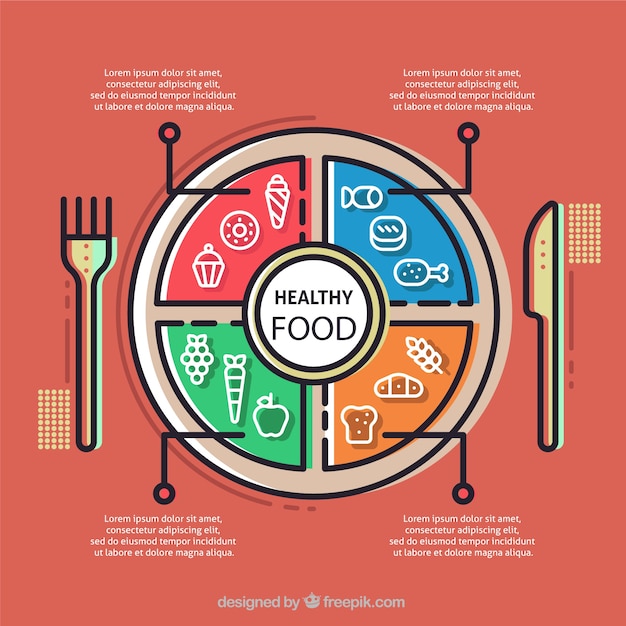 Lorem ipsum dolor sit amet, consectetur adipiscing elit, sed do eiusmod tempor incididunt ut labore et dolore magna aliqua.

Lorem ipsum dolor sit amet, consectetur adipiscing elit, sed do eiusmod tempor incididunt ut labore et dolore magna aliqua.

HEALTHY FOOD

Lorem ipsum dolor sit amet, consectetur adipiscing elit, sed do eiusmod tempor incididunt ut labore et dolore magna aliqua.

Lorem ipsum dolor sit amet, consectetur adipiscing elit, sed do eiusmod tempor incididunt ut labore et dolore magna aliqua.

designed by freepik.com