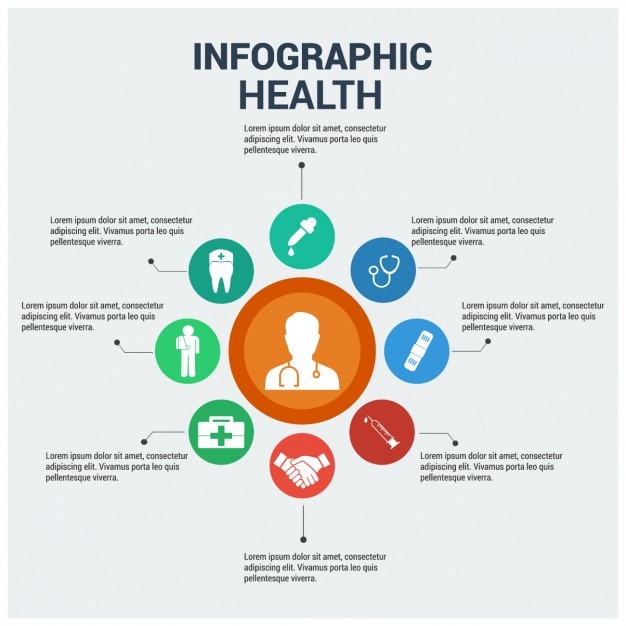 INFOGRAPHIC HEALTH

Lorem ipsum dolor sit amet, consectetur adipiscing elit. Vivamus porta leo quis pellentesque viverra.

Lorem ipsum dolor sit amet, consectetur adipiscing elit. Vivamus porta leo quis pellentesque viverra.

Lorem ipsum dolor sit amet, consectetur adipiscing elit. Vivamus porta leo quis pellentesque viverra.

Lorem ipsum dolor sit amet, consectetur adipiscing elit. Vivamus porta leo quis pellentesque viverra.

Lorem ipsum dolor sit amet, consectetur adipiscing elit. Vivamus porta leo quis pellentesque viverra.

Lorem ipsum dolor sit amet, consectetur adipiscing elit. Vivamus porta leo quis pellentesque viverra.

Lorem ipsum dolor sit amet, consectetur adipiscing elit. Vivamus porta leo quis pellentesque viverra.

Lorem ipsum dolor sit amet, consectetur adipiscing elit. Vivamus porta leo quis pellentesque viverra.