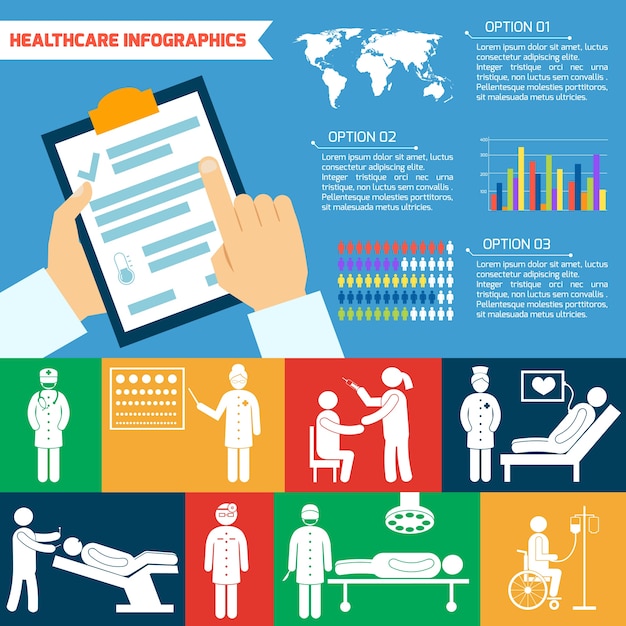 HEALTHCARE INFOGRAPHICS

OPTION 01

Lorem ipsum dolor sit amet, luctus consectetur adipiscing elite. Integer tristique orci nec urna tristique, non luctus sem convallis . Pellentesque molesties porttitoros, sit malesuada metus ultricies.

OPTION 02

Lorem ipsum dolor sit amet, luctus consectetur adipiscing elite. Integer tristique orci nec urna tristique, non luctus sem convallis . Pellentesque molesties porttitoros, sit malesuada metus ultricies.

400
300
200
100

OPTION 03

Lorem ipsum dolor sit amet, luctus consectetur adipiscing elite. Integer tristique orci nec urna tristique, non luctus sem convallis . Pellentesque molesties porttitoros, sit malesuada metus ultricies.