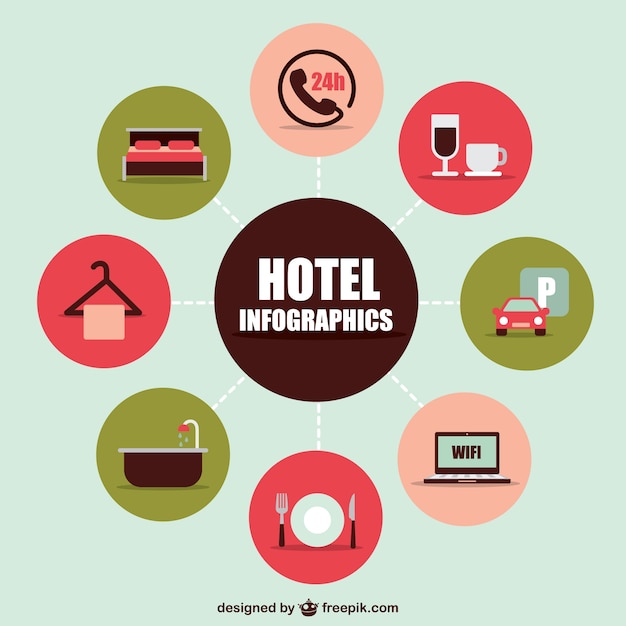 24h

HOTEL
INFOGRAPHICS

P

WIFI

designed by freepik.com