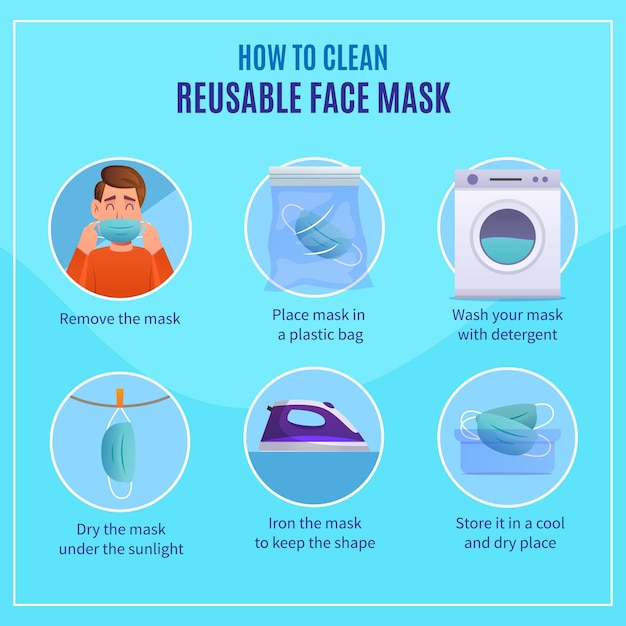 HOW TO CLEAN
REUSABLE FACE MASK

Remove the mask

Place mask in a plastic bag

Wash your mask with detergent

Dry the mask under the sunlight

Iron the mask to keep the shape

Store it in a cool and dry place