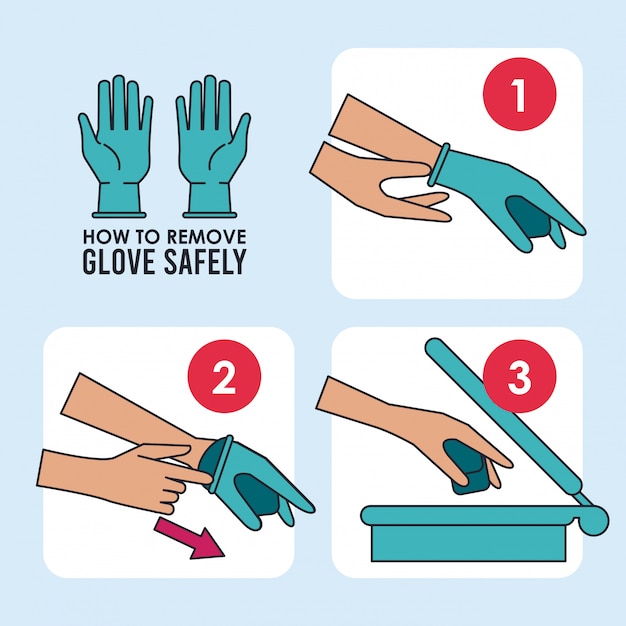 HOW TO REMOVE
GLOVE SAFELY

1

2

3