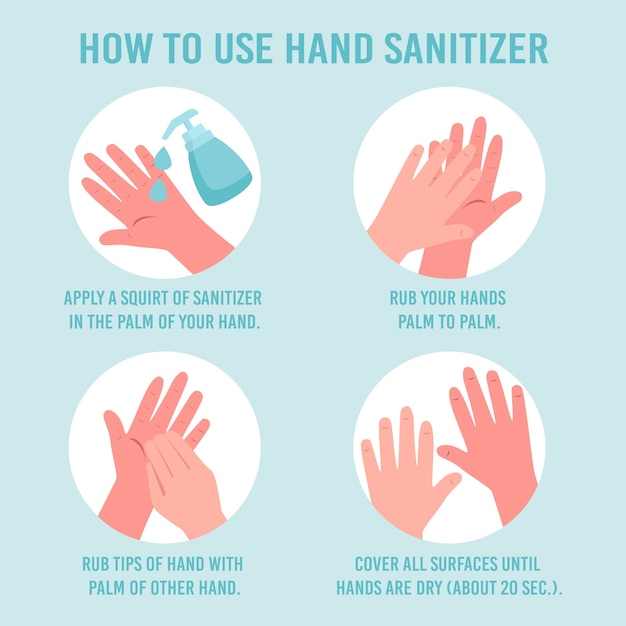 HOW TO USE HAND SANITIZER

APPLY A SQUIRT OF SANITIZER IN THE PALM OF YOUR HAND.

RUB YOUR HANDS PALM TO PALM.

RUB TIPS OF HAND WITH PALM OF OTHER HAND.

COVER ALL SURFACES UNTIL HANDS ARE DRY (ABOUT 20 SEC.).