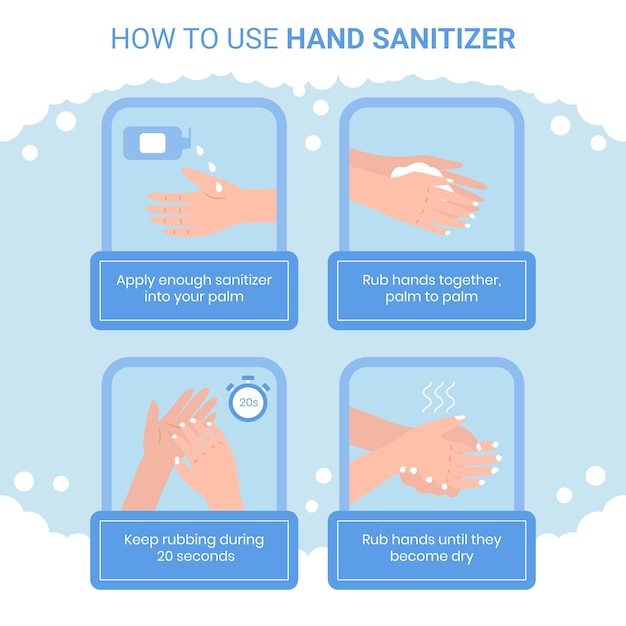 HOW TO USE HAND SANITIZER

Apply enough sanitizer into your palm

Rub hands together, palm to palm

20s

Keep rubbing during 20 seconds

Rub hands until they become dry