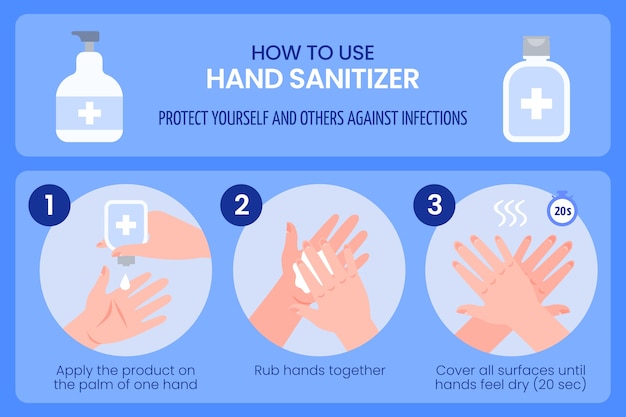 HOW TO USE
HAND SANITIZER

PROTECT YOURSELF AND OTHERS AGAINST INFECTIONS

1

Apply the product on the palm of one hand

2

Rub hands together

3

20s

Cover all surfaces until hands feel dry (20 sec)