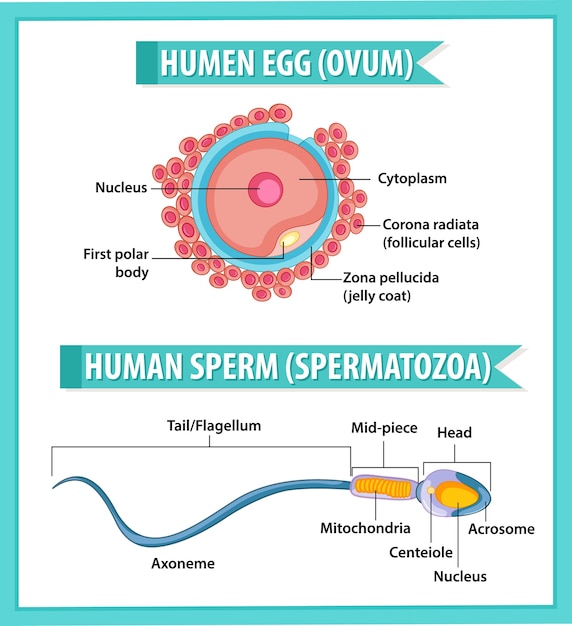 HUMEN EGG (OVUM)

Nucleus

Cytoplasm

Corona radiata (follicular cells)

First polar body

Zona pellucida (jelly coat)

HUMAN SPERM (SPERMATOZOA)

Tail/Flagellum

Mid-piece

Head

Mitochondria

Acrosome

Centeiole

Nucleus

Axoneme