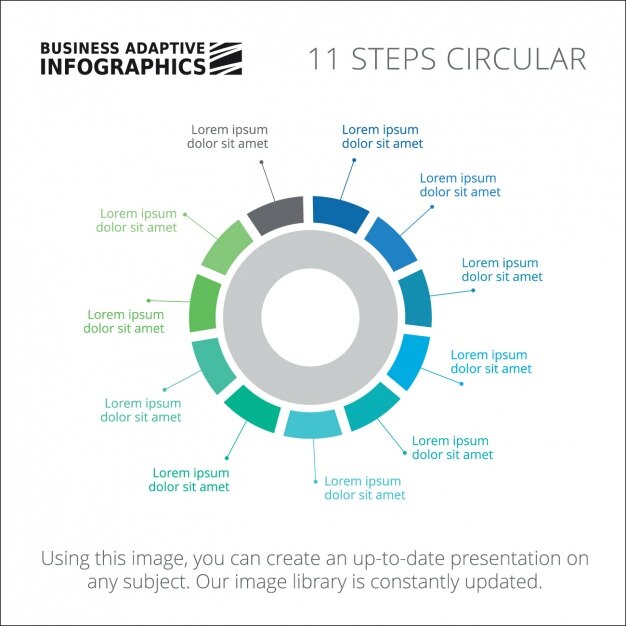 BUSINESS ADAPTIVE INFOGRAPHICS

11 STEPS CIRCULAR

Lorem ipsum dolor sit amet

Lorem ipsum dolor sit amet

Lorem ipsum dolor sit amet

Lorem ipsum dolor sit amet

Lorem ipsum dolor sit amet

Lorem ipsum dolor sit amet

Lorem ipsum dolor sit amet

Lorem ipsum dolor sit amet

Lorem ipsum dolor sit amet

Lorem ipsum dolor sit amet

Lorem ipsum dolor sit amet

Using this image, you can create an up-to-date presentation on any subject. Our image library is constantly updated.