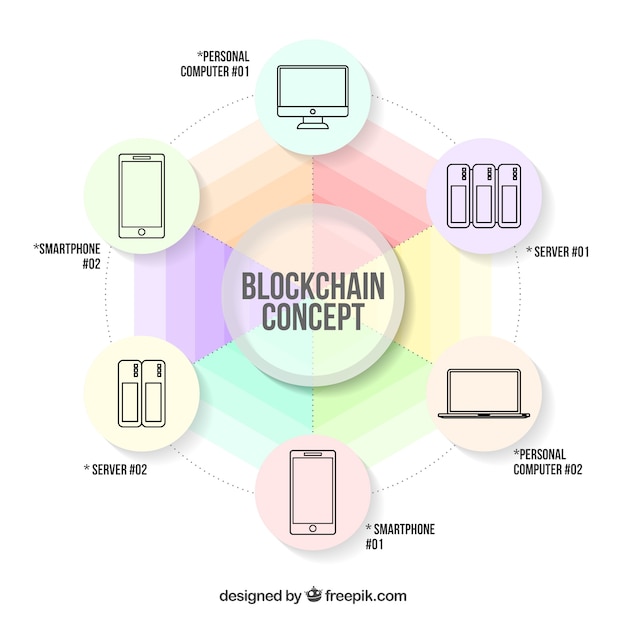 *PERSONAL COMPUTER #01

*SMARTPHONE #02

* SERVER #01

BLOCKCHAIN CONCEPT

* SERVER #02

*PERSONAL COMPUTER #02

* SMARTPHONE #01

designed by freepik.com