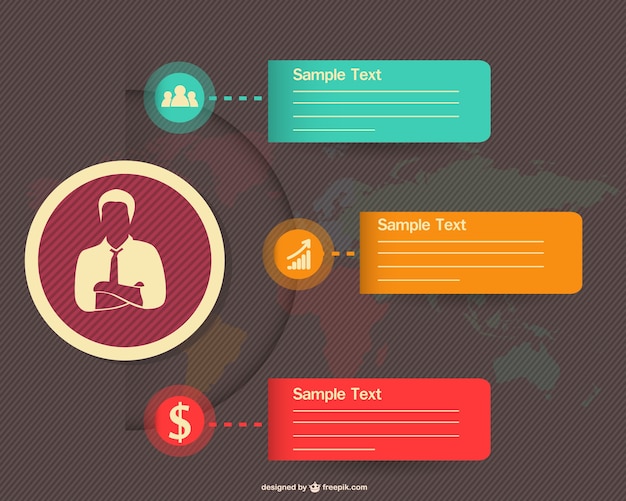 Sample Text

Sample Text

$

Sample Text

designed by freepik.com