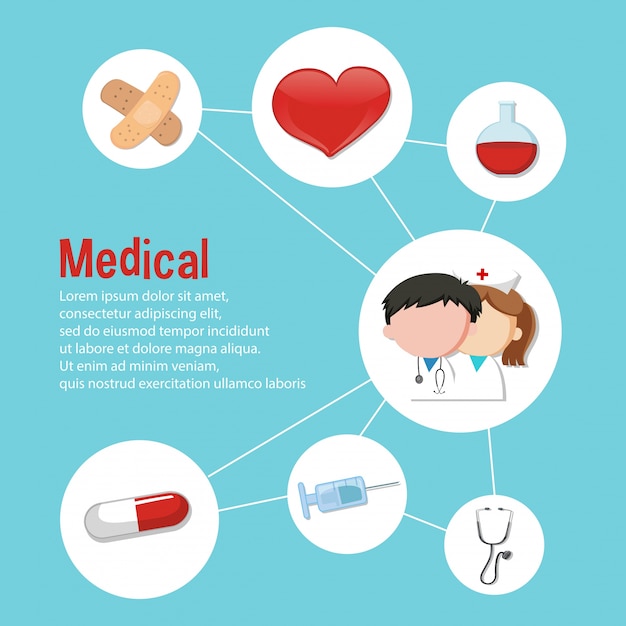 Medical

Lorem ipsum dolor sit amet, consectetur adipiscing elit, sed do eiusmod tempor incididunt ut labore et dolore magna aliqua. Ut enim ad minim veniam, quis nostrud exercitation ullamco laboris