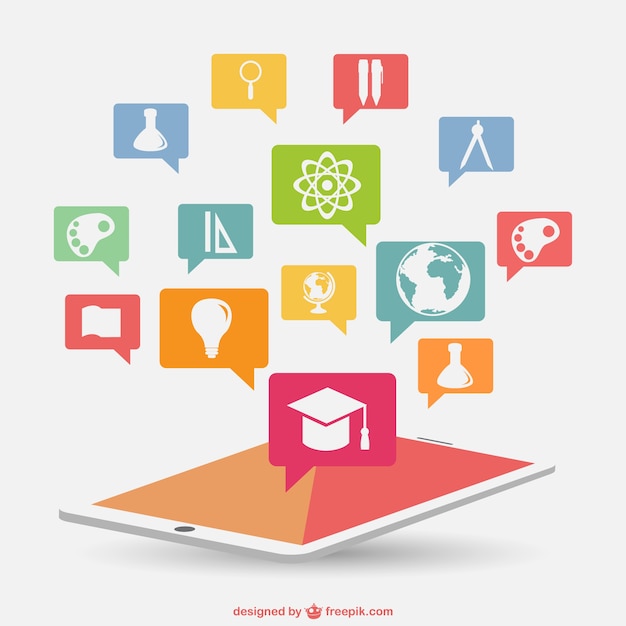 designed by freepik.com