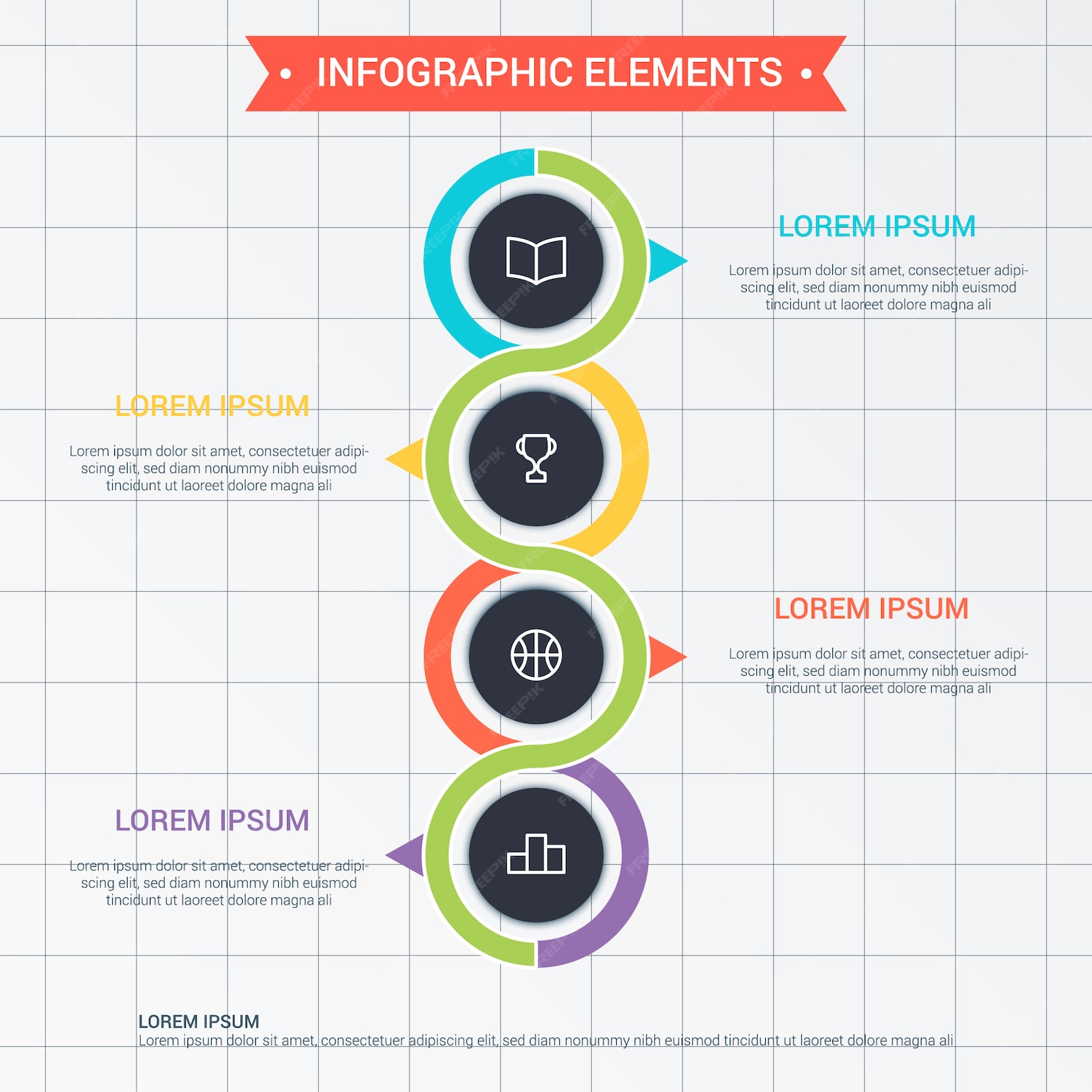 • INFOGRAPHIC ELEMENTS •

LOREM IPSUM

Lorem ipsum dolor sit amet, consectetuer adipiscing elit, sed diam nonummy nibh euismod tincidunt ut laoreet dolore magna ali

LOREM IPSUM

Lorem ipsum dolor sit amet, consectetuer adipiscing elit, sed diam nonummy nibh euismod tincidunt ut laoreet dolore magna ali

LOREM IPSUM

Lorem ipsum dolor sit amet, consectetuer adipiscing elit, sed diam nonummy nibh euismod tincidunt ut laoreet dolore magna ali

LOREM IPSUM

Lorem ipsum dolor sit amet, consectetuer adipiscing elit, sed diam nonummy nibh euismod tincidunt ut laoreet dolore magna ali

LOREM IPSUM
Lorem ipsum dolor sit amet, consectetuer adipiscing elit, sed diam nonummy nibh euismod tincidunt ut laoreet dolore magna ali