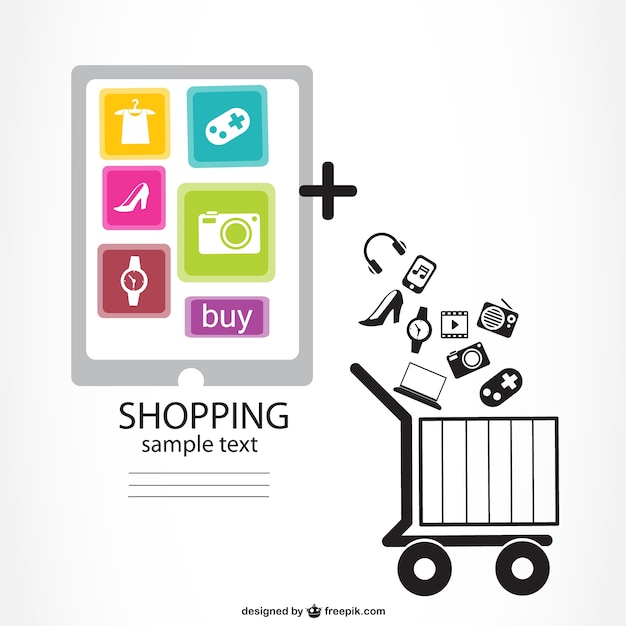 buy

SHOPPING
sample text

designed by freepik.com