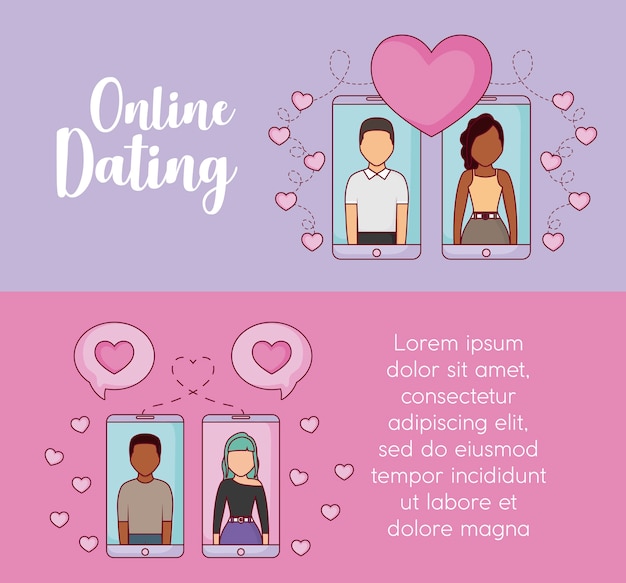 Online Dating

Lorem ipsum dolor sit amet, consectetur adipiscing elit, sed do eiusmod tempor incididunt ut labore et dolore magna