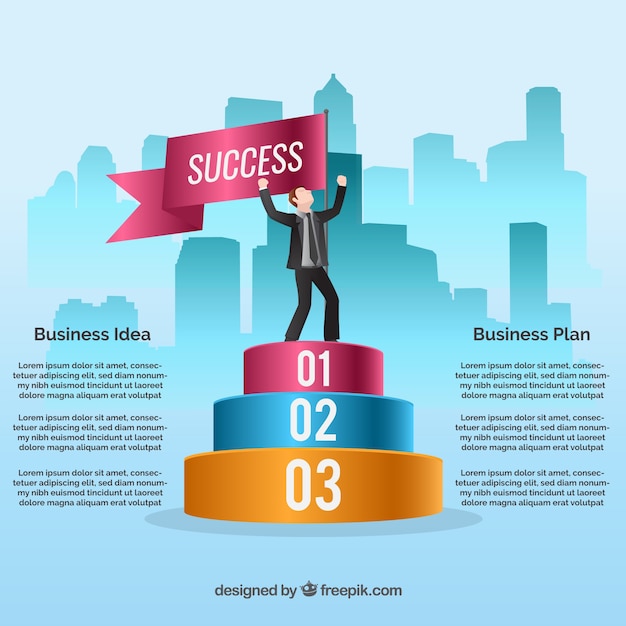 SUCCESS

Business Idea

Lorem ipsum dolor sit amet, consectetuer adipiscing elit, sed diam nonummy nibh euismod tincidunt ut laoreet dolore magna aliquam erat volutpat

Lorem ipsum dolor sit amet, consectetuer adipiscing elit, sed diam nonummy nibh euismod tincidunt ut laoreet dolore magna aliquam erat volutpat

Lorem ipsum dolor sit amet, consectetuer adipiscing elit, sed diam nonummy nibh euismod tincidunt ut laoreet dolore magna aliquam erat volutpat

01

02

03

Business Plan

Lorem ipsum dolor sit amet, consectetuer adipiscing elit, sed diam nonummy nibh euismod tincidunt ut laoreet dolore magna aliquam erat volutpat

Lorem ipsum dolor sit amet, consectetuer adipiscing elit, sed diam nonummy nibh euismod tincidunt ut laoreet dolore magna aliquam erat volutpat

Lorem ipsum dolor sit amet, consectetuer adipiscing elit, sed diam nonummy nibh euismod tincidunt ut laoreet dolore magna aliquam erat volutpat

designed by freepik.com