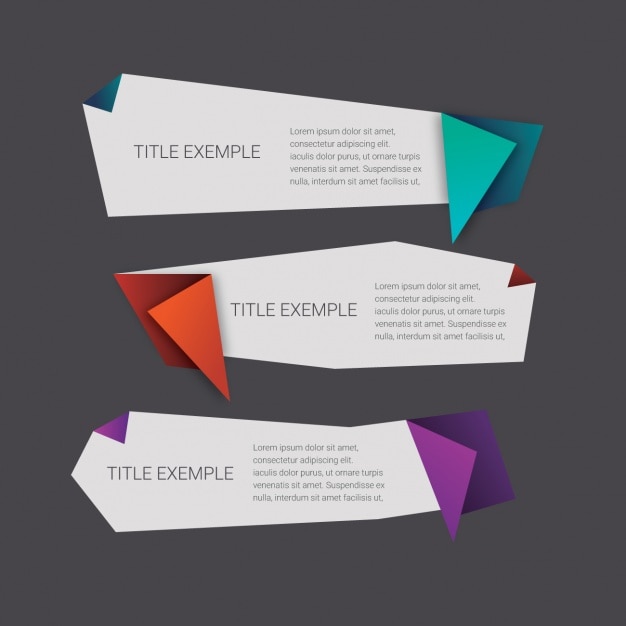 TITLE EXEMPLE

Lorem ipsum dolor sit amet, consectetur adipiscing elit. iaculis dolor purus, ut ornare turpis venenatis sit amet. Suspendisse ex nulla, interdum sit amet facilisis ut,

TITLE EXEMPLE

Lorem ipsum dolor sit amet, consectetur adipiscing elit. iaculis dolor purus, ut ornare turpis venenatis sit amet. Suspendisse ex nulla, interdum sit amet facilisis ut,

TITLE EXEMPLE

Lorem ipsum dolor sit amet, consectetur adipiscing elit. iaculis dolor purus, ut ornare turpis venenatis sit amet. Suspendisse ex nulla, interdum sit amet facilisis ut,