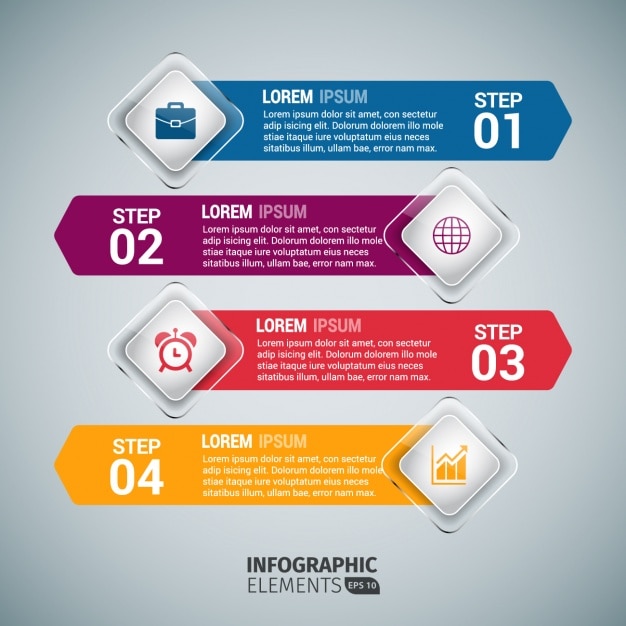 LOREM IPSUM
Lorem ipsum dolor sit amet, con sectetur adip isicing elit. Dolorum dolorem illo mole stiae itaque iure voluptatum eius neces sitatibus illum, ullam bae, error nam max.

STEP
01

STEP
02

LOREM IPSUM
Lorem ipsum dolor sit amet, con sectetur adip isicing elit. Dolorum dolorem illo mole stiae itaque iure voluptatum eius neces sitatibus illum, ullam bae, error nam max.

LOREM IPSUM
Lorem ipsum dolor sit amet, con sectetur adip isicing elit. Dolorum dolorem illo mole stiae itaque iure voluptatum eius neces sitatibus illum, ullam bae, error nam max.

STEP
03

STEP
04

LOREM IPSUM
Lorem ipsum dolor sit amet, con sectetur adip isicing elit. Dolorum dolorem illo mole stiae itaque iure voluptatum eius neces sitatibus illum, ullam bae, error nam max.

INFOGRAPHIC
ELEMENTS EPS 10