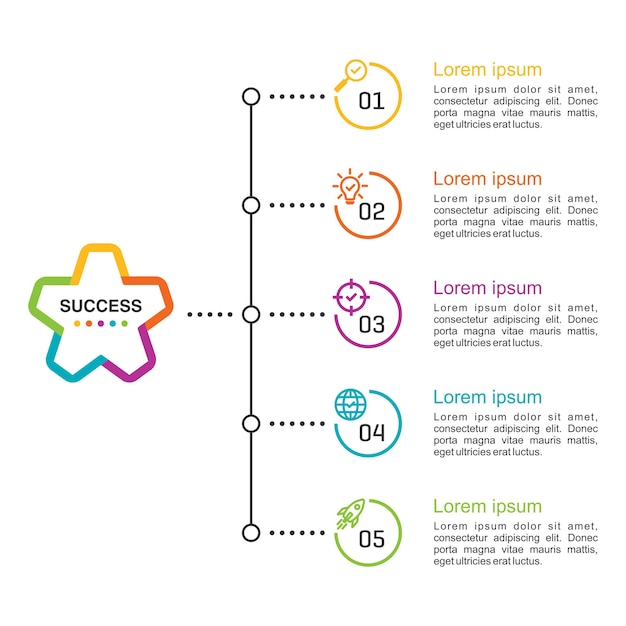 SUCCESS

01

Lorem ipsum

Lorem ipsum dolor sit amet, consectetur adipiscing elit. Donec porta magna vitae mauris mattis, eget ultricies erat luctus.

02

Lorem ipsum

Lorem ipsum dolor sit amet, consectetur adipiscing elit. Donec porta magna vitae mauris mattis, eget ultricies erat luctus.

03

Lorem ipsum

Lorem ipsum dolor sit amet, consectetur adipiscing elit. Donec porta magna vitae mauris mattis, eget ultricies erat luctus.

04

Lorem ipsum

Lorem ipsum dolor sit amet, consectetur adipiscing elit. Donec porta magna vitae mauris mattis, eget ultricies erat luctus.

05

Lorem ipsum

Lorem ipsum dolor sit amet, consectetur adipiscing elit. Donec porta magna vitae mauris mattis, eget ultricies erat luctus.