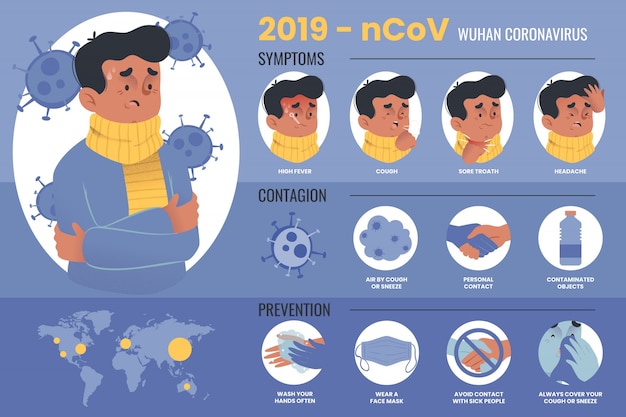 2019 - nCoV WUHAN CORONAVIRUS

SYMPTOMS

HIGH FEVER

COUGH

SORE TROATH

HEADACHE

CONTAGION

AIR BY COUGH OR SNEEZE

PERSONAL CONTACT

CONTAMINATED OBJECTS

PREVENTION

WASH YOUR HANDS OFTEN

WEAR A FACE MASK

AVOID CONTACT WITH SICK PEOPLE

ALWAYS COVER YOUR COUGH OR SNEEZE