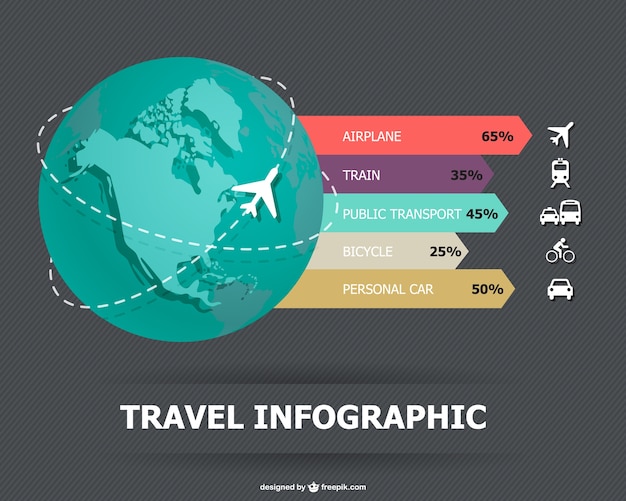 AIRPLANE 65%

TRAIN 35%

PUBLIC TRANSPORT 45%

BICYCLE 25%

PERSONAL CAR 50%

TRAVEL INFOGRAPHIC

designed by freepik.com