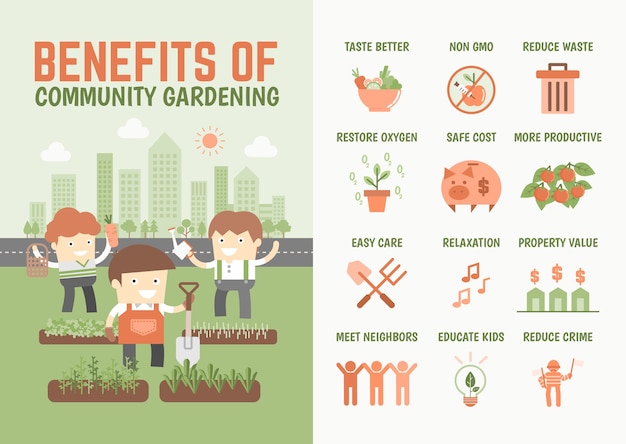 BENEFITS OF
COMMUNITY GARDENING

TASTE BETTER

NON GMO

REDUCE WASTE

RESTORE OXYGEN

$O_2$ $O_2$ $O_2$ $O_2$ $O_2$ $O_2$

SAFE COST

$

MORE PRODUCTIVE

EASY CARE

RELAXATION

PROPERTY VALUE

$ $ $

MEET NEIGHBORS

EDUCATE KIDS

REDUCE CRIME