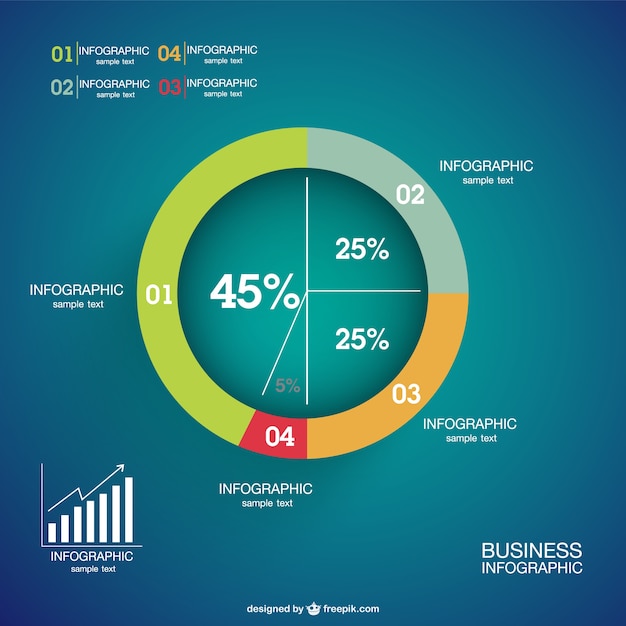 01 INFOGRAPHIC
sample text

04 INFOGRAPHIC
sample text

02 INFOGRAPHIC
sample text

03 INFOGRAPHIC
sample text

INFOGRAPHIC
sample text

02

25%

INFOGRAPHIC
sample text

01

45%

25%

5%

03

INFOGRAPHIC
sample text

04

INFOGRAPHIC
sample text

INFOGRAPHIC
sample text

BUSINESS
INFOGRAPHIC

designed by freepik.com