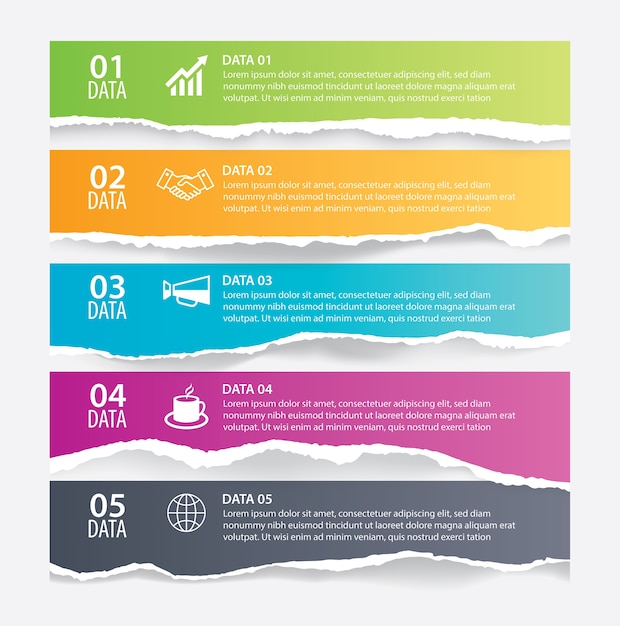 01
DATA

DATA 01
Lorem ipsum dolor sit amet, consectetuer adipiscing elit, sed diam nonummy nibh euismod tincidunt ut laoreet dolore magna aliquam erat volutpat. Ut wisi enim ad minim veniam, quis nostrud exerci tation

02
DATA

DATA 02
Lorem ipsum dolor sit amet, consectetuer adipiscing elit, sed diam nonummy nibh euismod tincidunt ut laoreet dolore magna aliquam erat volutpat. Ut wisi enim ad minim veniam, quis nostrud exerci tation

03
DATA

DATA 03
Lorem ipsum dolor sit amet, consectetuer adipiscing elit, sed diam nonummy nibh euismod tincidunt ut laoreet dolore magna aliquam erat volutpat. Ut wisi enim ad minim veniam, quis nostrud exerci tation

04
DATA

DATA 04
Lorem ipsum dolor sit amet, consectetuer adipiscing elit, sed diam nonummy nibh euismod tincidunt ut laoreet dolore magna aliquam erat volutpat. Ut wisi enim ad minim veniam, quis nostrud exerci tation

05
DATA

DATA 05
Lorem ipsum dolor sit amet, consectetuer adipiscing elit, sed diam nonummy nibh euismod tincidunt ut laoreet dolore magna aliquam erat volutpat. Ut wisi enim ad minim veniam, quis nostrud exerci tation