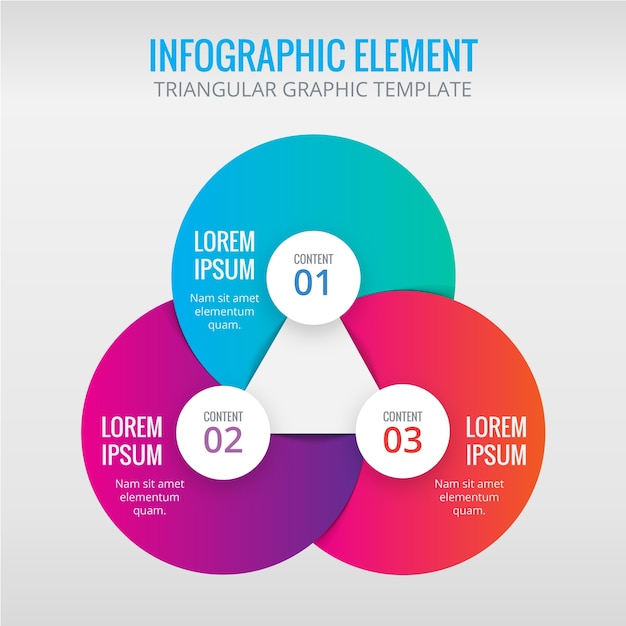 INFOGRAPHIC ELEMENT
TRIANGULAR GRAPHIC TEMPLATE

LOREM IPSUM
Nam sit amet elementum quam.

CONTENT
01

LOREM IPSUM
Nam sit amet elementum quam.

CONTENT
02

CONTENT
03

LOREM IPSUM
Nam sit amet elementum quam.