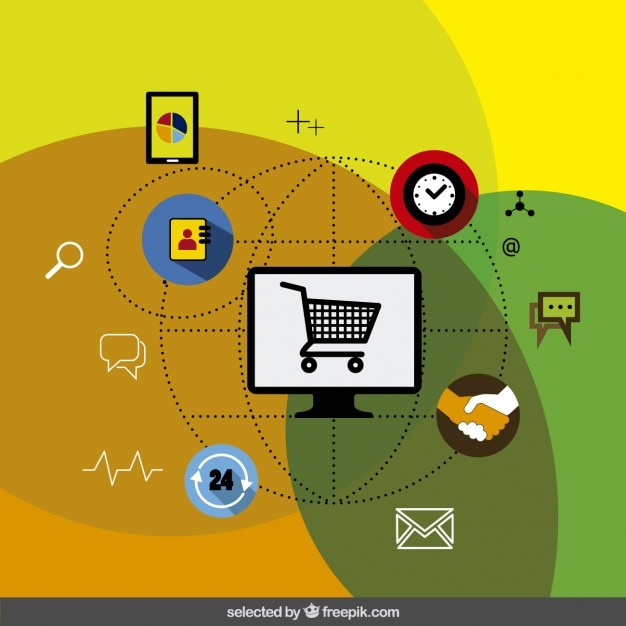 @

24

selected by freepik.com