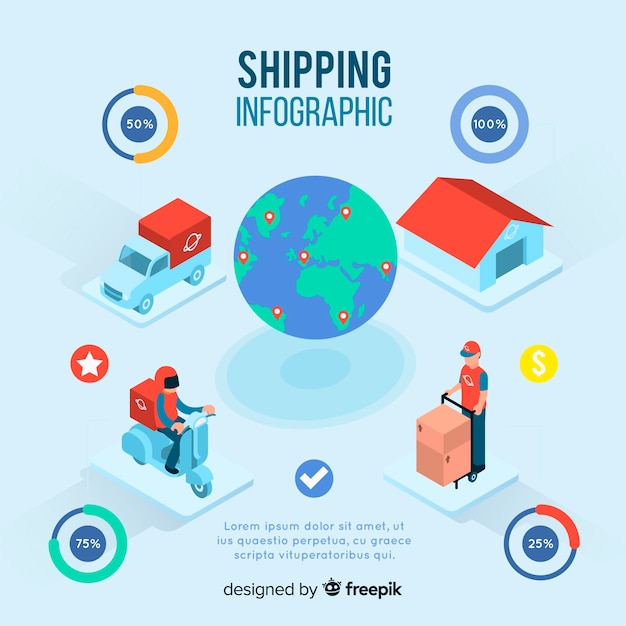 SHIPPING
INFOGRAPHIC

50%

100%

$

75%

25%

Lorem ipsum dolor sit amet, ut ius quaestio perpetua, cu graece scripta vituperatoribus qui.

designed by freepik