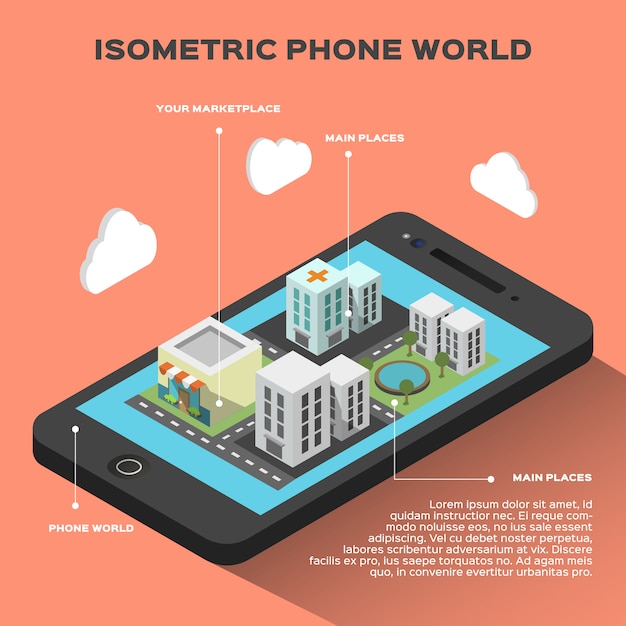 ISOMETRIC PHONE WORLD

YOUR MARKETPLACE

MAIN PLACES

MAIN PLACES

PHONE WORLD

Lorem ipsum dolor sit amet, id quidam instructior nec. Ei reque commodo noluisse eos, no ius sale essent adipiscing. Vel cu debet noster perpetua, labores scribentur adversarium at vix. Discere facilis ex pro, ius saepe torquatos no. Ad agam meis quo, in convenire evertitur urbanitas pro.