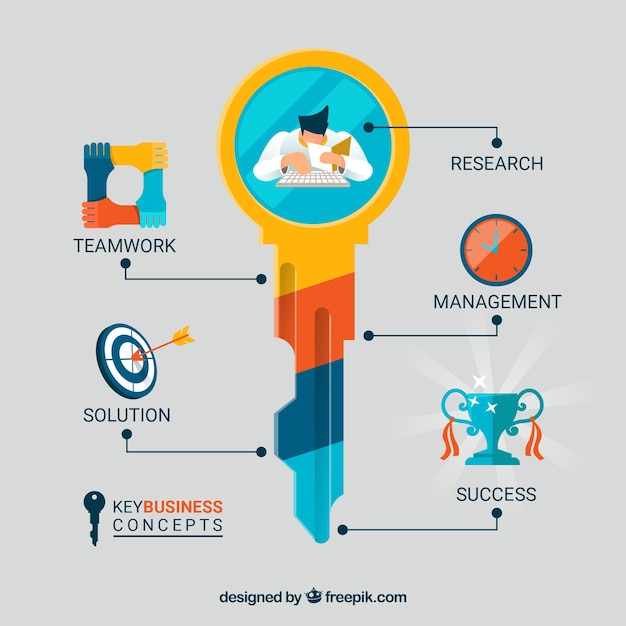 RESEARCH

TEAMWORK

MANAGEMENT

SOLUTION

SUCCESS

KEYBUSINESS
CONCEPTS

designed by freepik.com