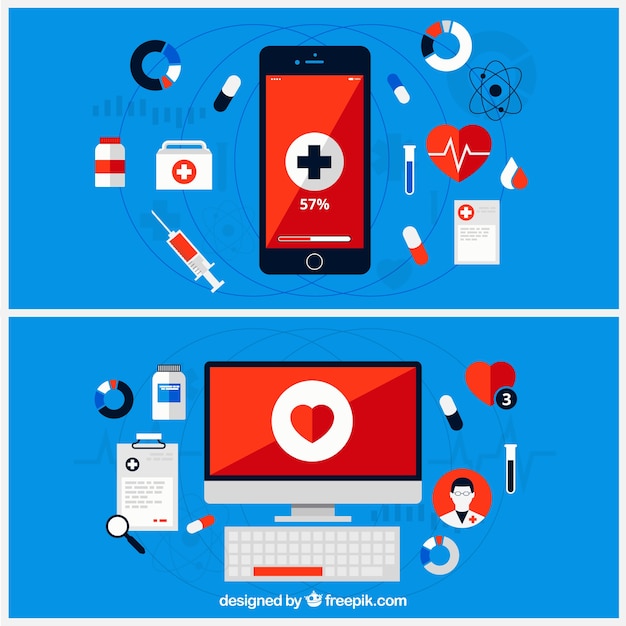 57%

3

designed by freepik.com