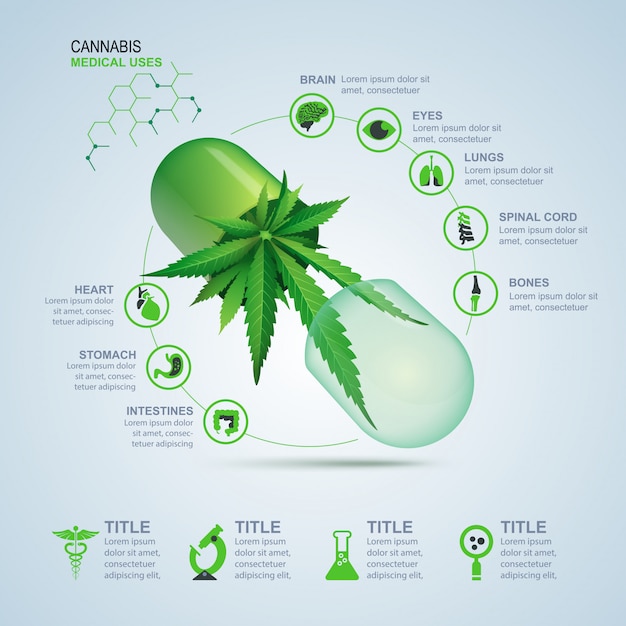 CANNABIS
MEDICAL USES

BRAIN Lorem ipsum dolor sit amet, consectetuer

EYES Lorem ipsum dolor sit amet, consectetuer

LUNGS Lorem ipsum dolor sit amet, consectetuer

SPINAL CORD Lorem ipsum dolor sit amet, consectetuer

BONES Lorem ipsum dolor sit amet, consectetuer

HEART Lorem ipsum dolor sit amet, consectetuer adipiscing

STOMACH Lorem ipsum dolor sit amet, consectetuer adipiscing

INTESTINES Lorem ipsum dolor sit amet, consectetuer adipiscing

TITLE Lorem ipsum dolor sit amet, consectetuer adipiscing elit,

TITLE Lorem ipsum dolor sit amet, consectetuer adipiscing elit,

TITLE Lorem ipsum dolor sit amet, consectetuer adipiscing elit,

TITLE Lorem ipsum dolor sit amet, consectetuer adipiscing elit,