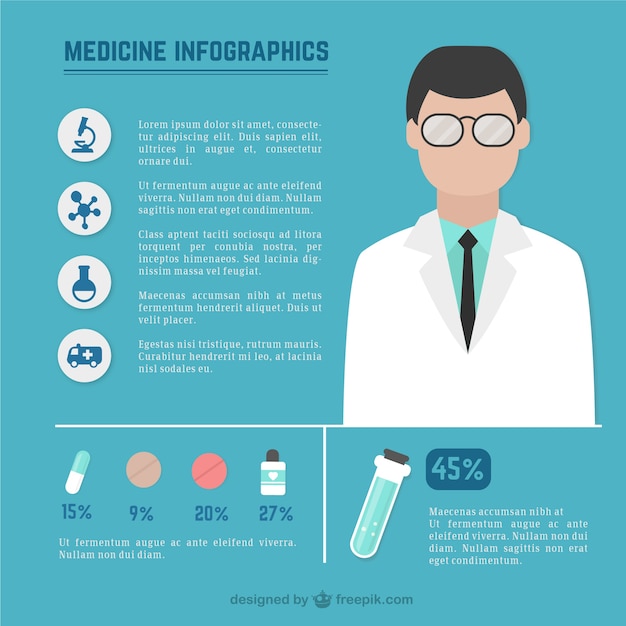 MEDICINE INFOGRAPHICS

Lorem ipsum dolor sit amet, consectetur adipiscing elit. Duis sapien elit, ultrices in augue et, consectetur ornare dui.

Ut fermentum augue ac ante eleifend viverra. Nullam non dui diam. Nullam sagittis non erat eget condimentum.

Class aptent taciti sociosqu ad litora torquent per conubia nostra, per inceptos himenaeos. Sed lacinia dignissim massa vel feugiat.

Maecenas accumsan nibh at metus fermentum hendrerit aliquet. Duis ut velit placer.

Egestas nisi tristique, rutrum mauris. Curabitur hendrerit mi leo, at lacinia nisl sodales eu.

15%

9%

20%

27%

Ut fermentum augue ac ante eleifend viverra. Nullam non dui diam.

45%

Maecenas accumsan nibh at
Ut fermentum augue ac ante eleifend viverra. Nullam non dui diam. Nullam sagittis non erat eget condimentum.

designed by freepik.com