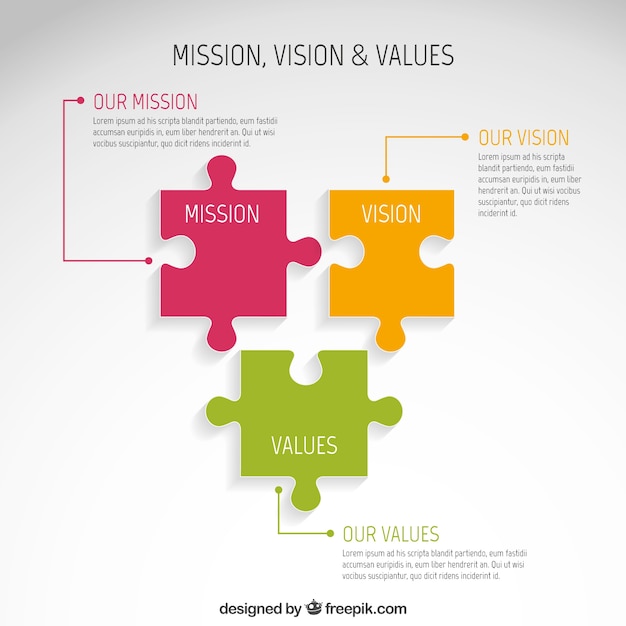 MISSION, VISION & VALUES

OUR MISSION
Lorem ipsum ad his scripta blandit partiendo, eum fastidii accumsan euripidis in, eum liber hendrerit an. Qui ut wisi vocibus suscipiantur, quo dicit ridens inciderint id.

OUR VISION
Lorem ipsum ad his scripta blandit partiendo, eum fastidii accumsan euripidis in, eum liber hendrerit an. Qui ut wisi vocibus suscipiantur, quo dicit ridens inciderint id.

MISSION

VISION

VALUES

OUR VALUES
Lorem ipsum ad his scripta blandit partiendo, eum fastidii accumsan euripidis in, eum liber hendrerit an. Qui ut wisi vocibus suscipiantur, quo dicit ridens inciderint id.

designed by freepik.com