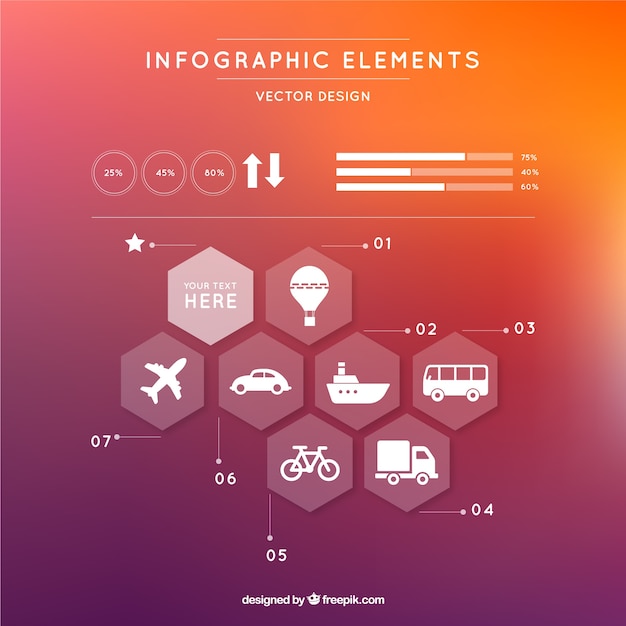 INFOGRAPHIC ELEMENTS

VECTOR DESIGN

25%
45%
80%

75%
40%
60%

01

YOUR TEXT HERE

02
03

07
06
04
05

designed by freepik.com