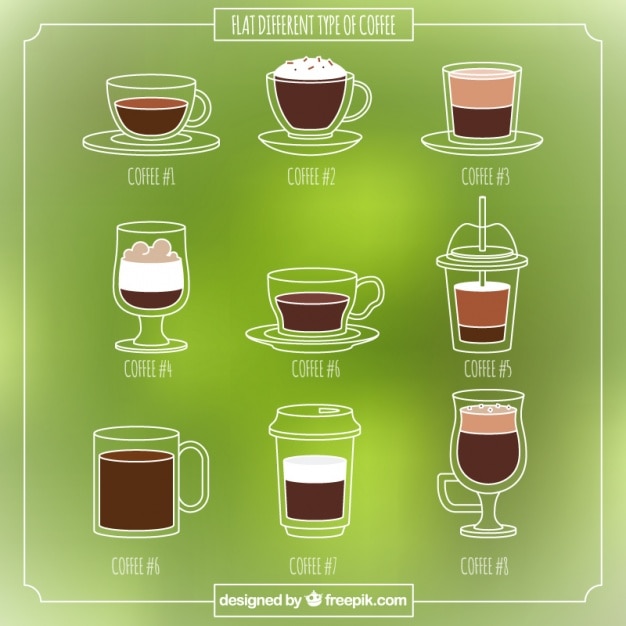 FLAT DIFFERENT TYPE OF COFFEE

COFFEE #1

COFFEE #2

COFFEE #3

COFFEE #4

COFFEE #6

COFFEE #5

COFFEE #6

COFFEE #7

COFFEE #8

designed by freepik.com