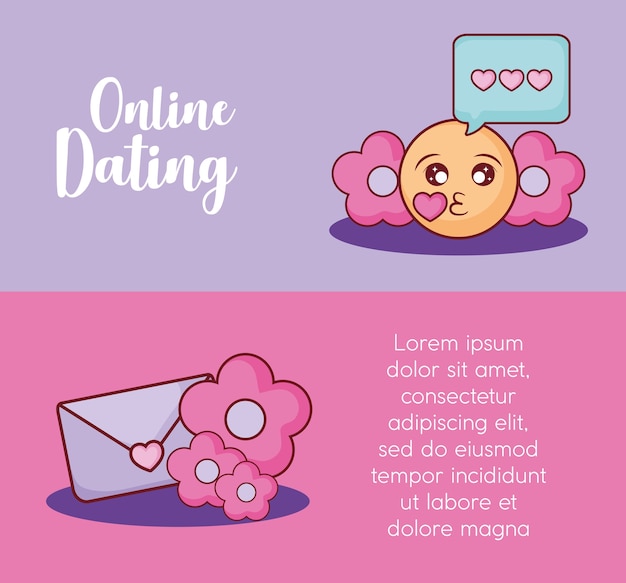 Online Dating

Lorem ipsum dolor sit amet, consectetur adipiscing elit, sed do eiusmod tempor incididunt ut labore et dolore magna