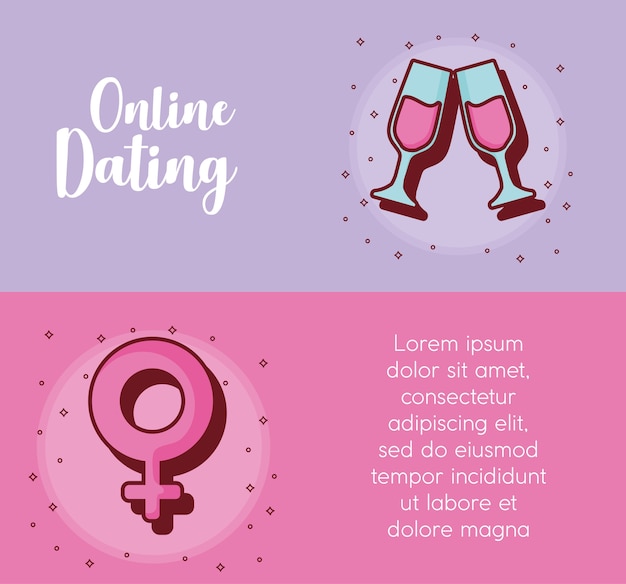 Online Dating

Lorem ipsum dolor sit amet, consectetur adipiscing elit, sed do eiusmod tempor incididunt ut labore et dolore magna